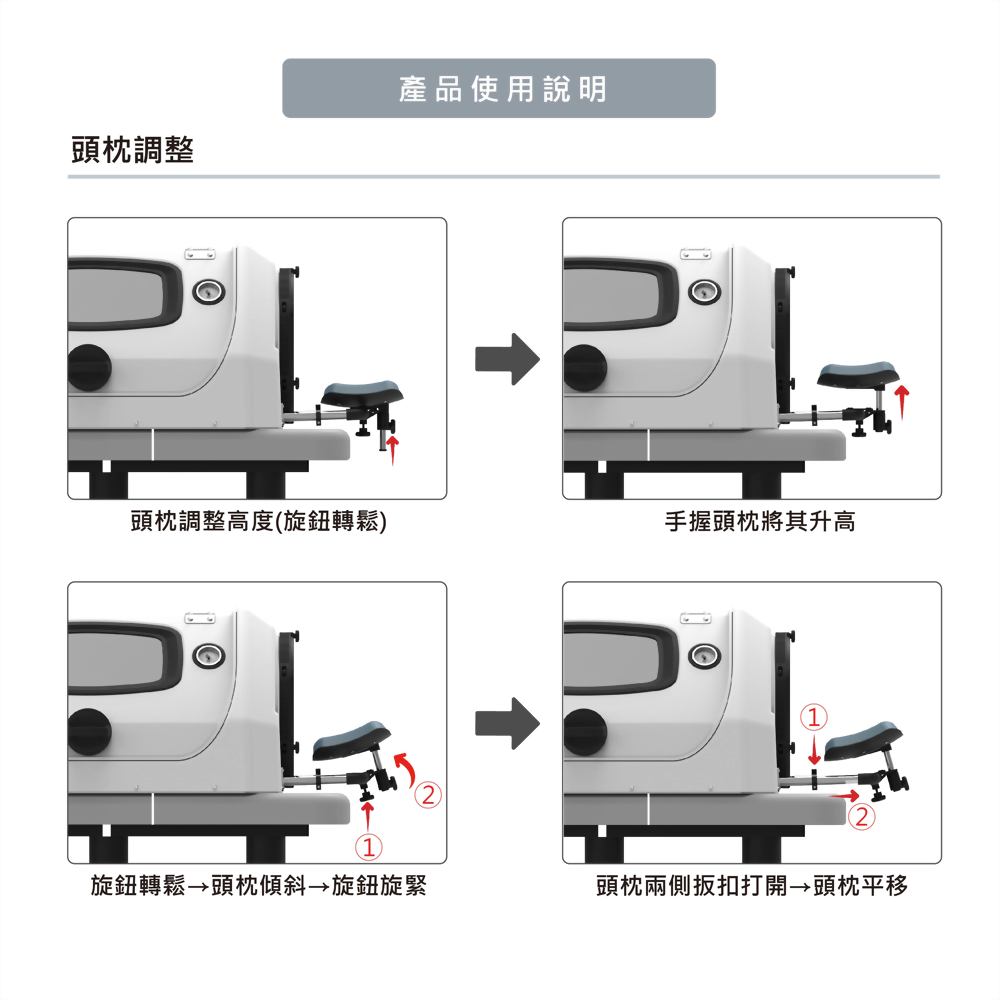 產品使用說明

頭枕調整

頭枕調整高度(旋鈕轉鬆)

手握頭枕將其升高

②
①

旋鈕轉鬆→頭枕傾斜→旋鈕旋緊

①
②

頭枕兩側扳扣打開→頭枕平移