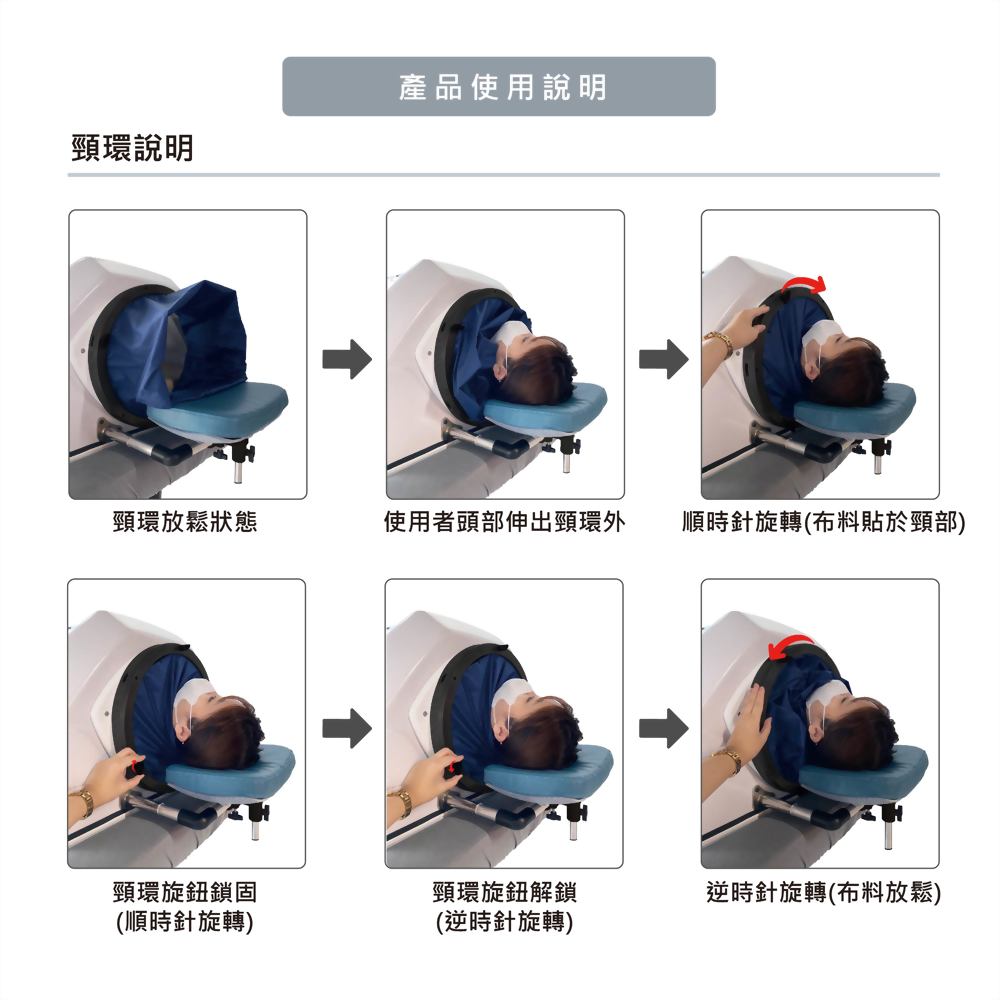 產品使用說明

頸環說明

頸環放鬆狀態

使用者頭部伸出頸環外

順時針旋轉(布料貼於頸部)

頸環旋鈕鎖固
(順時針旋轉)

頸環旋鈕解鎖
(逆時針旋轉)

逆時針旋轉(布料放鬆)