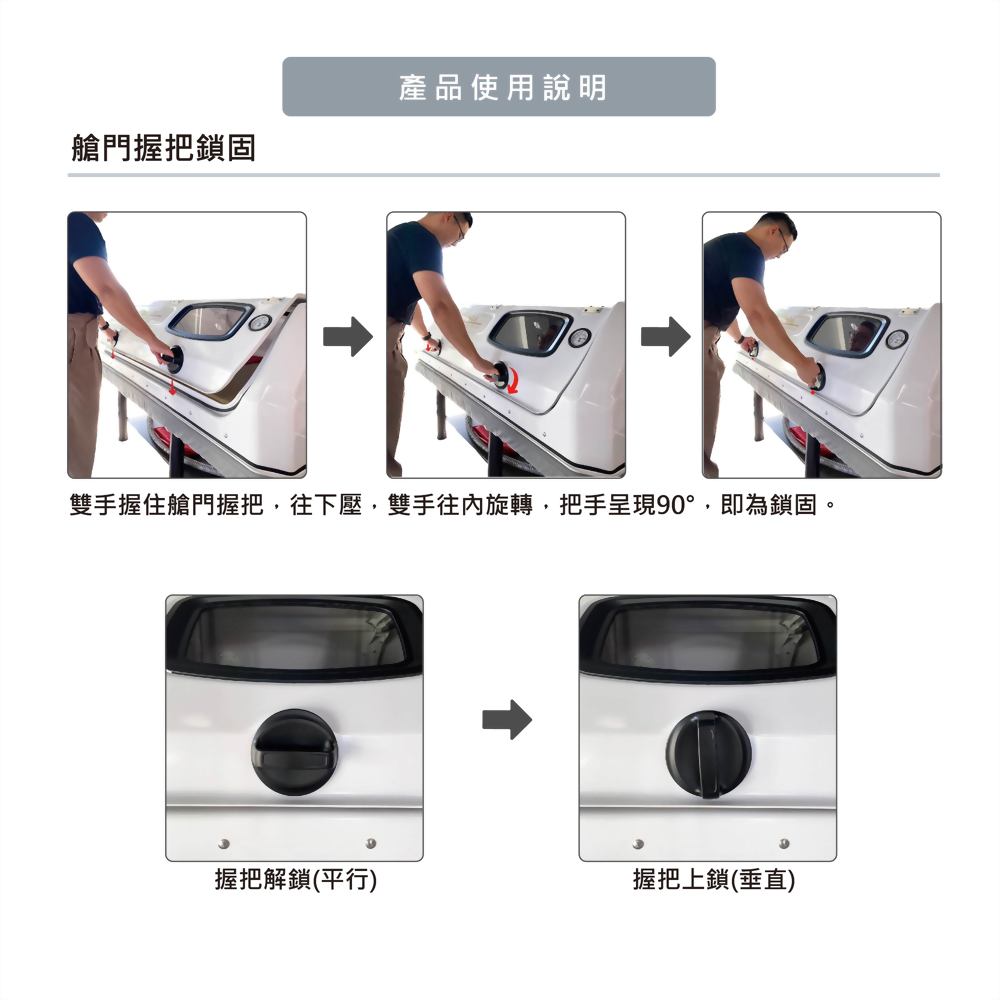 產品使用說明

艙門握把鎖固

雙手握住艙門握把，往下壓，雙手往內旋轉，把手呈現90°，即為鎖固。

握把解鎖(平行)

握把上鎖(垂直)