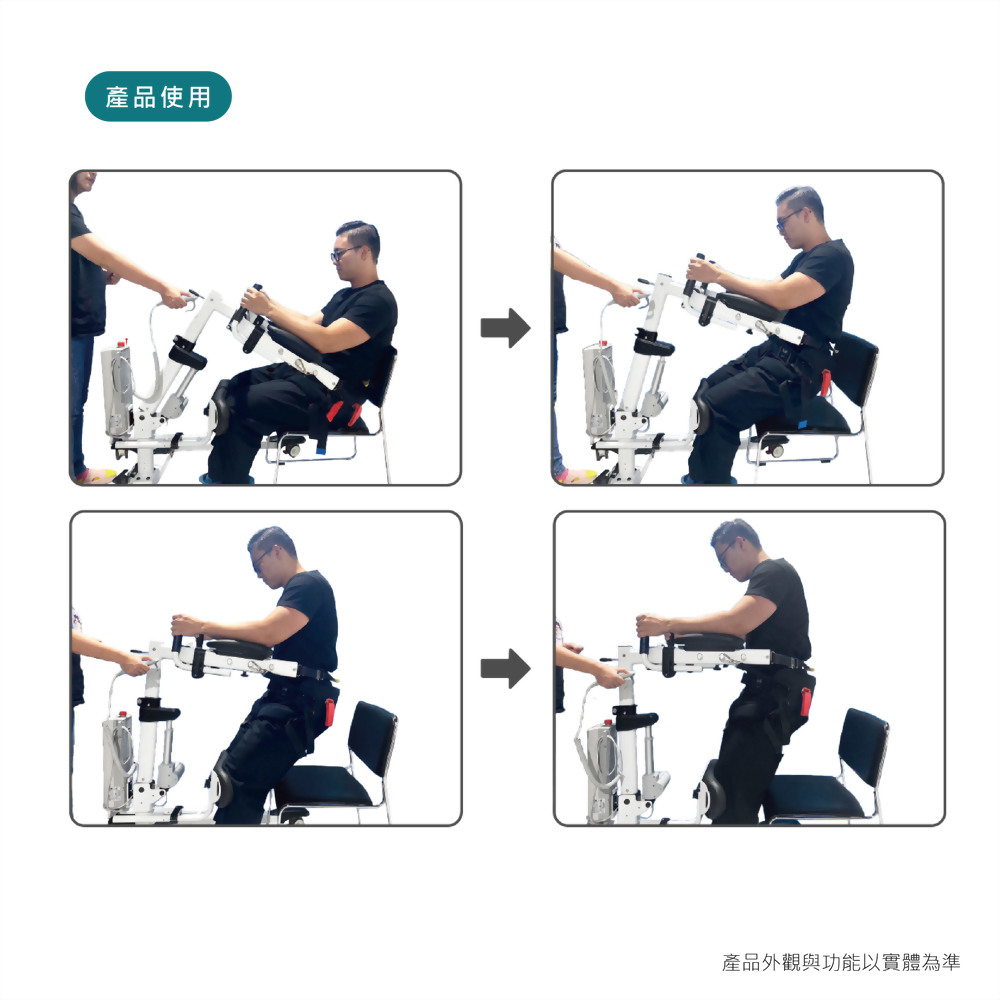 產品使用

產品外觀與功能以實體為準