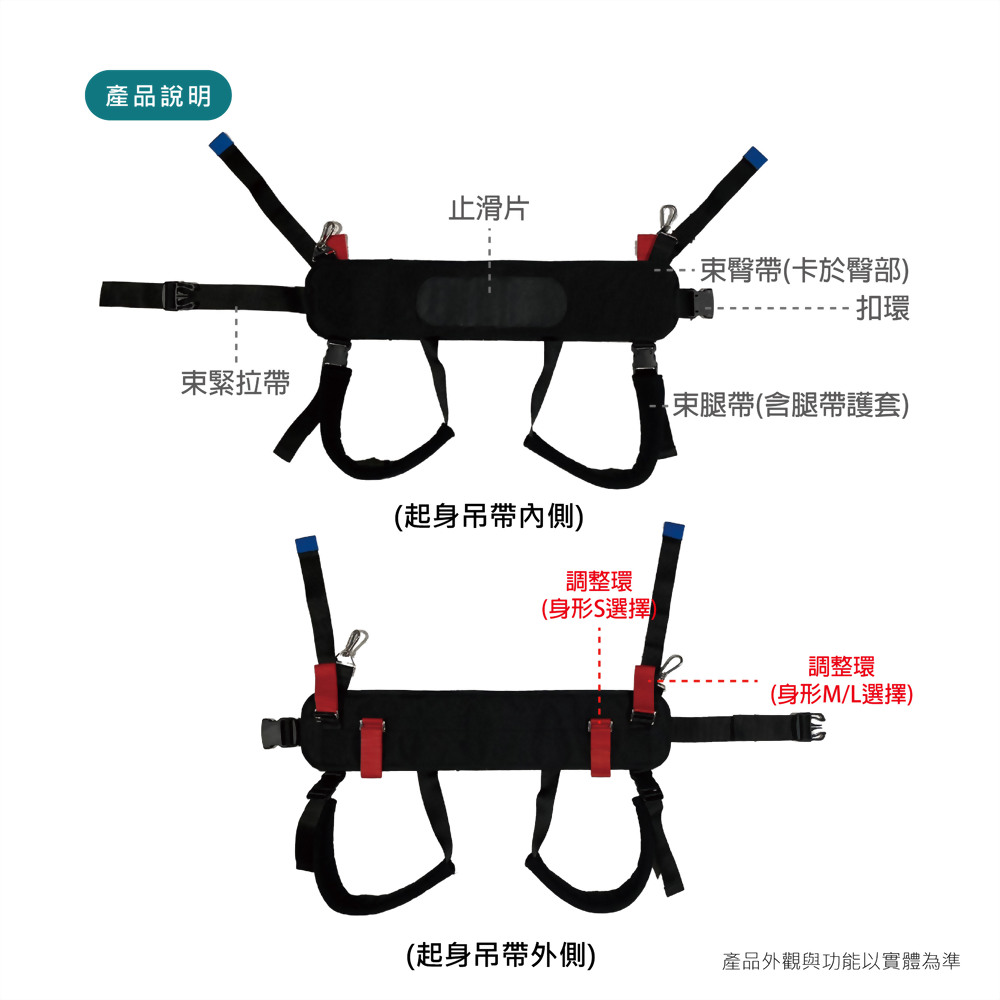 產品說明

止滑片

束臀帶(卡於臀部)

扣環

束緊拉帶

束腿帶(含腿帶護套)

(起身吊帶內側)

調整環
(身形S選擇)

調整環
(身形M/L選擇)

(起身吊帶外側)

產品外觀與功能以實體為準