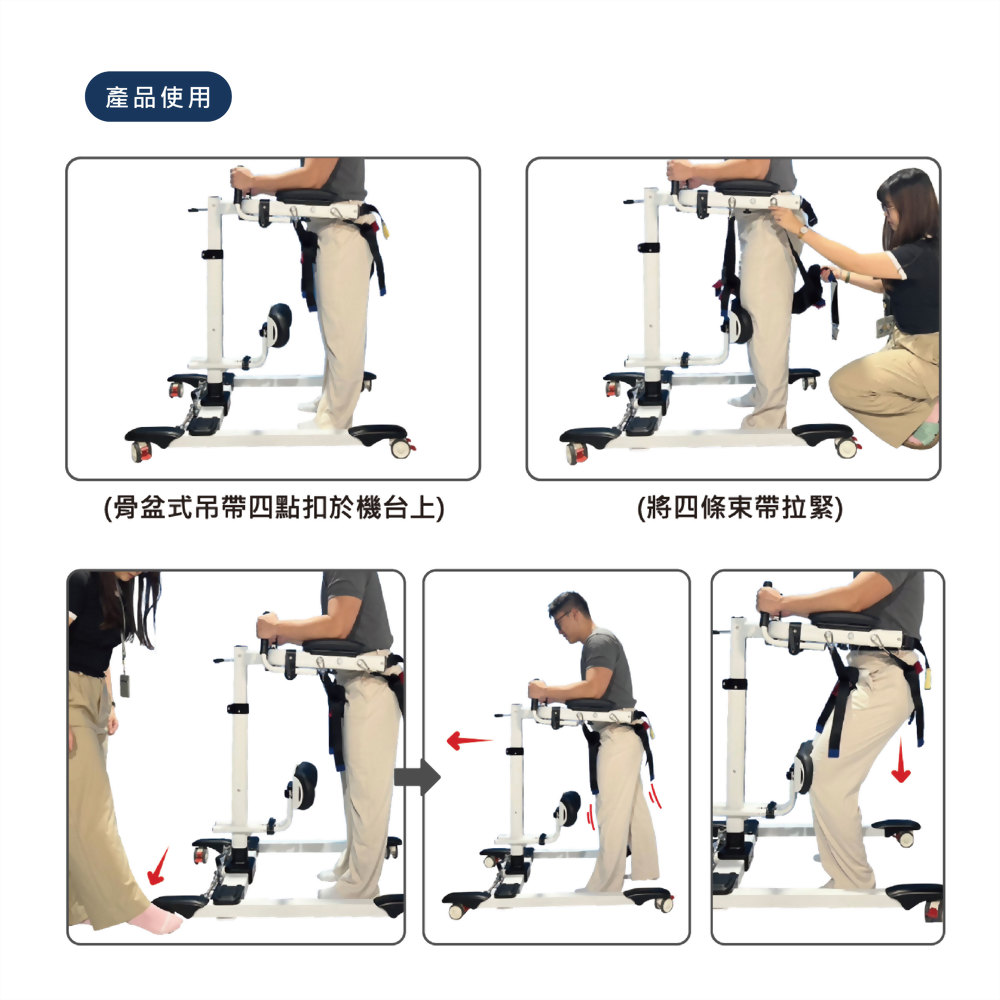 產品使用

(骨盆式吊帶四點扣於機台上)

(將四條束帶拉緊)