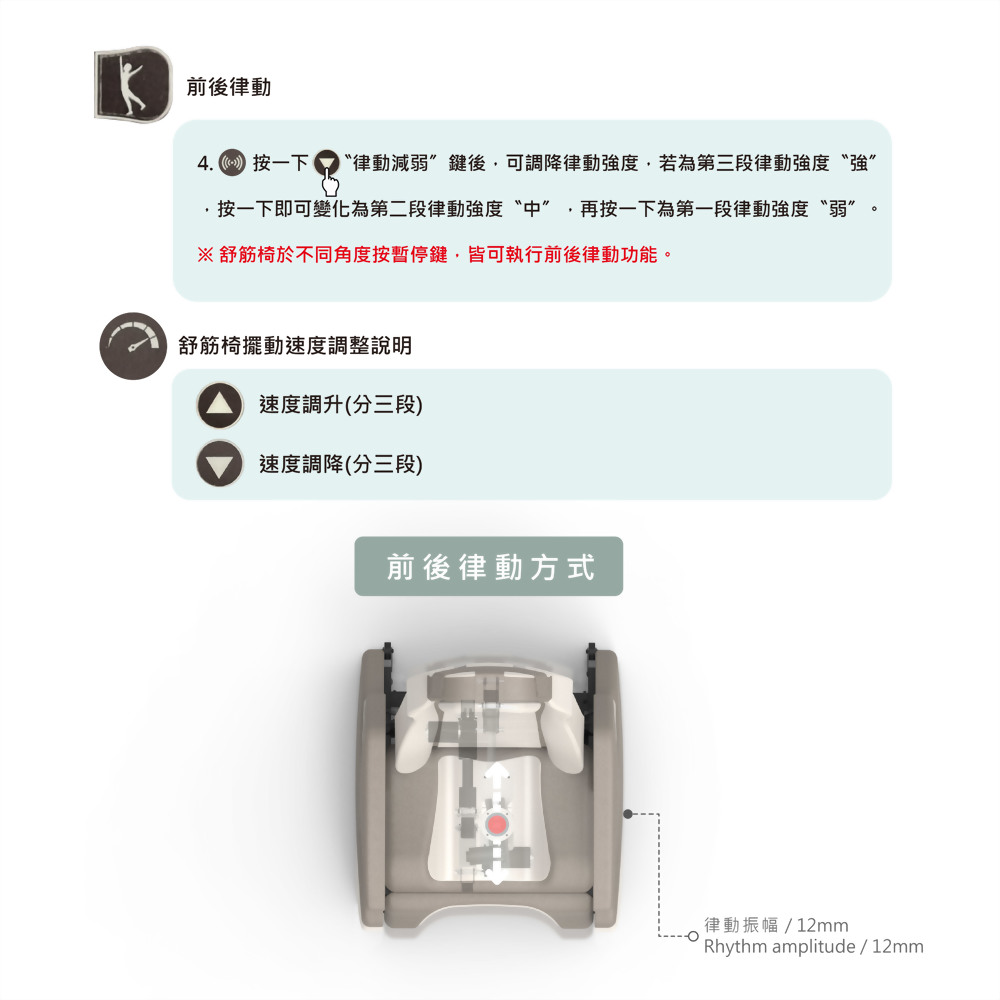 前後律動

4. 按一下 〝律動減弱〞鍵後，可調降律動強度，若為第三段律動強度〝強〞，按一下即可變化為第二段律動強度〝中〞，再按一下為第一段律動強度〝弱〞。

※ 舒筋椅於不同角度按暫停鍵，皆可執行前後律動功能。

舒筋椅擺動速度調整說明

速度調升(分三段)

速度調降(分三段)

前後律動方式

律動振幅 / 12mm
Rhythm amplitude / 12mm