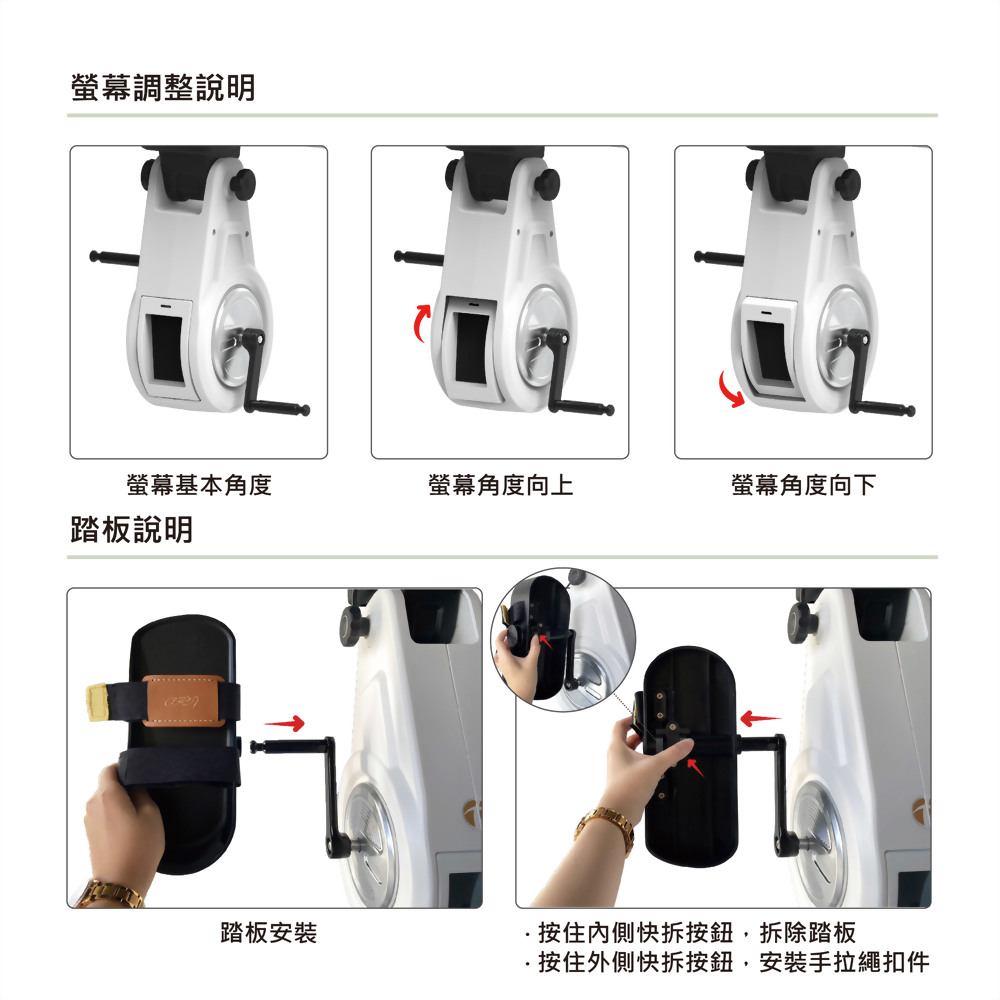 螢幕調整說明

螢幕基本角度

螢幕角度向上

螢幕角度向下

踏板說明

踏板安裝

· 按住內側快拆按鈕，拆除踏板
· 按住外側快拆按鈕，安裝手拉繩扣件