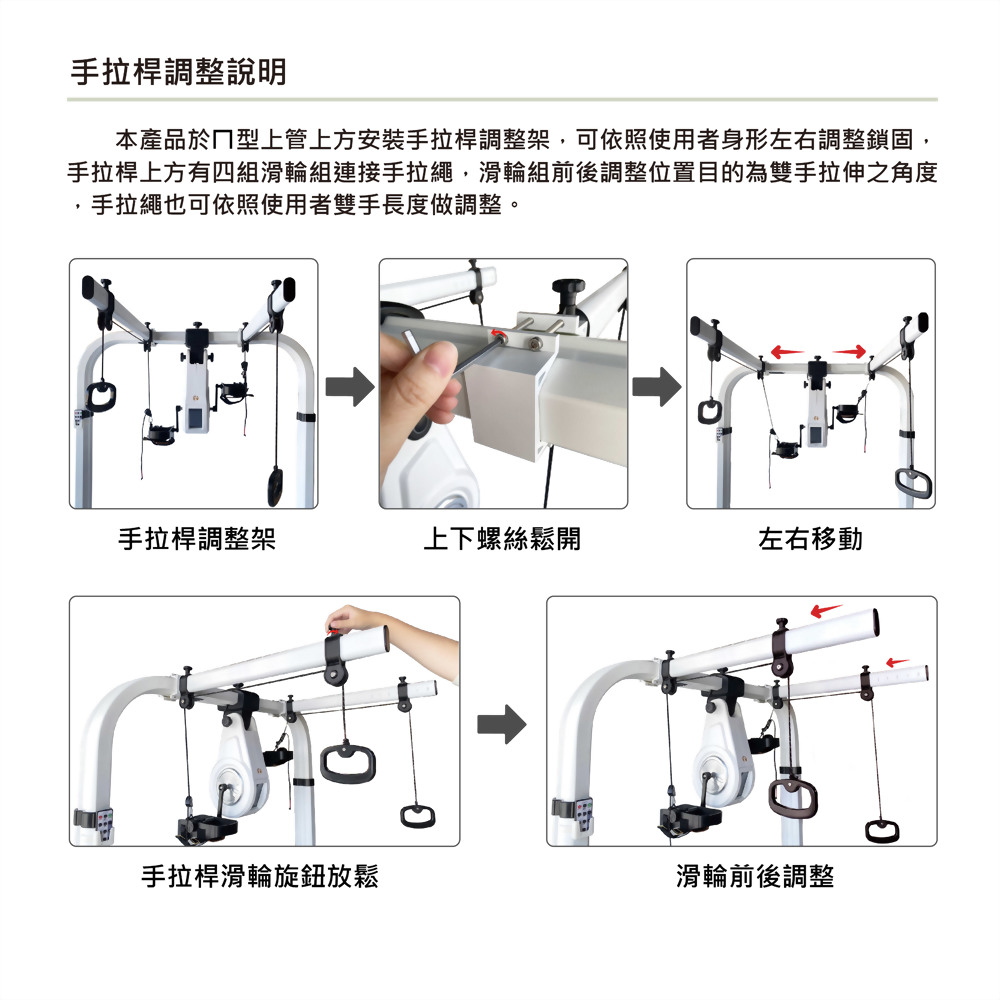 手拉桿調整說明

本產品於ㄇ型上管上方安裝手拉桿調整架，可依照使用者身形左右調整鎖固，手拉桿上方有四組滑輪組連接手拉繩，滑輪組前後調整位置目的為雙手拉伸之角度，手拉繩也可依照使用者雙手長度做調整。

手拉桿調整架

上下螺絲鬆開

左右移動

手拉桿滑輪旋鈕放鬆

滑輪前後調整