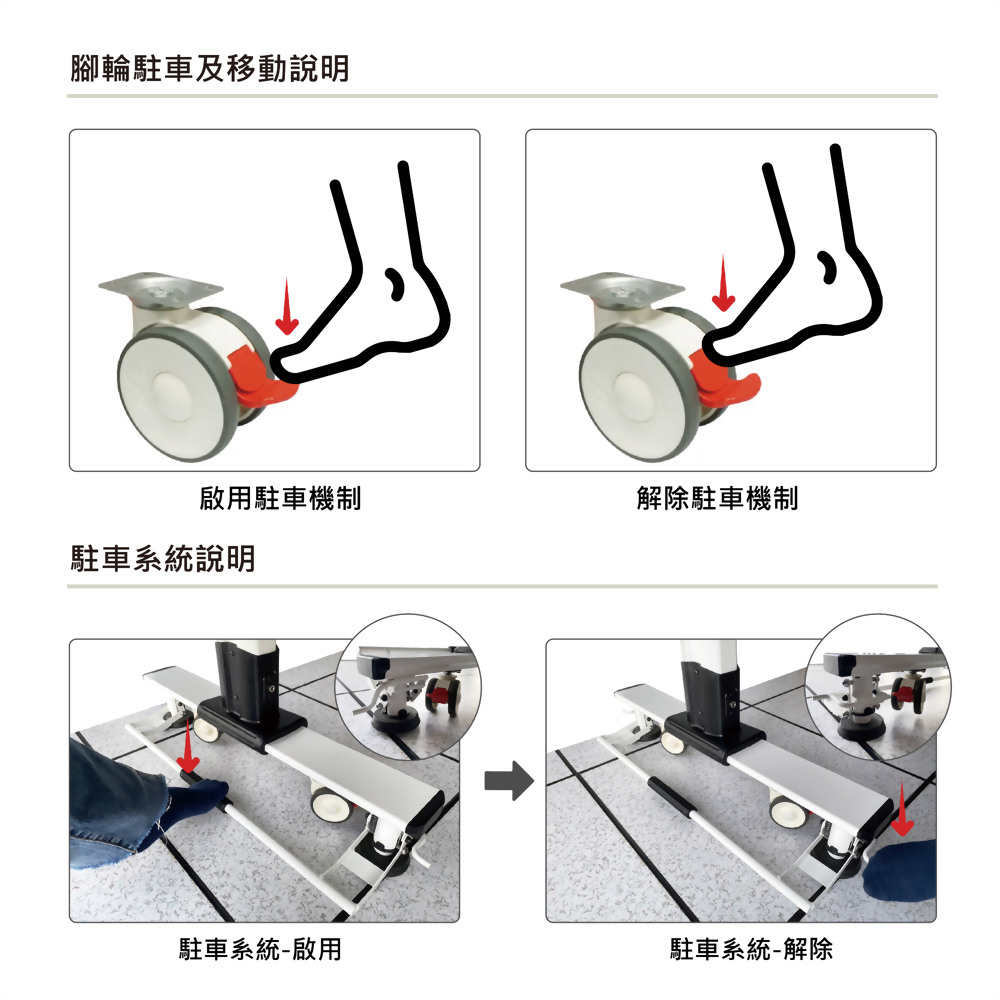 腳輪駐車及移動說明

啟用駐車機制

解除駐車機制

駐車系統說明

駐車系統-啟用

駐車系統-解除