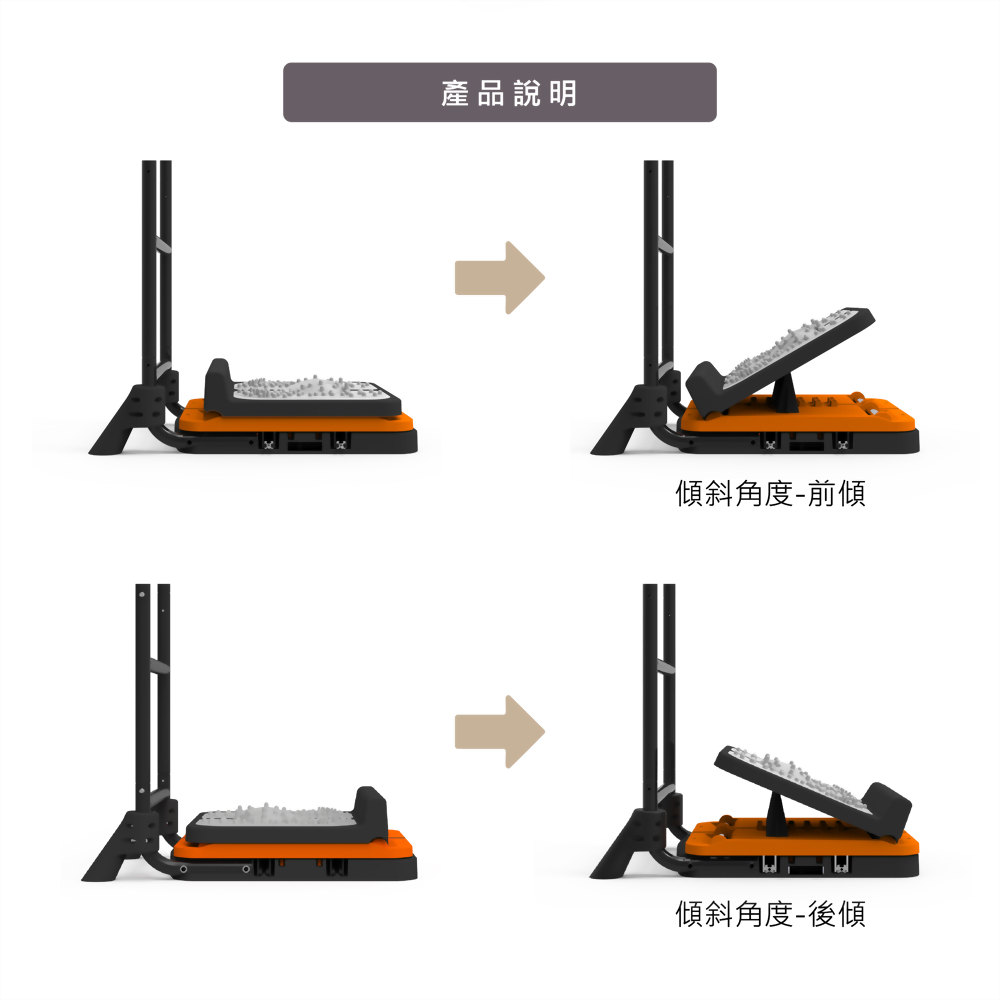 產品說明

傾斜角度-前傾

傾斜角度-後傾