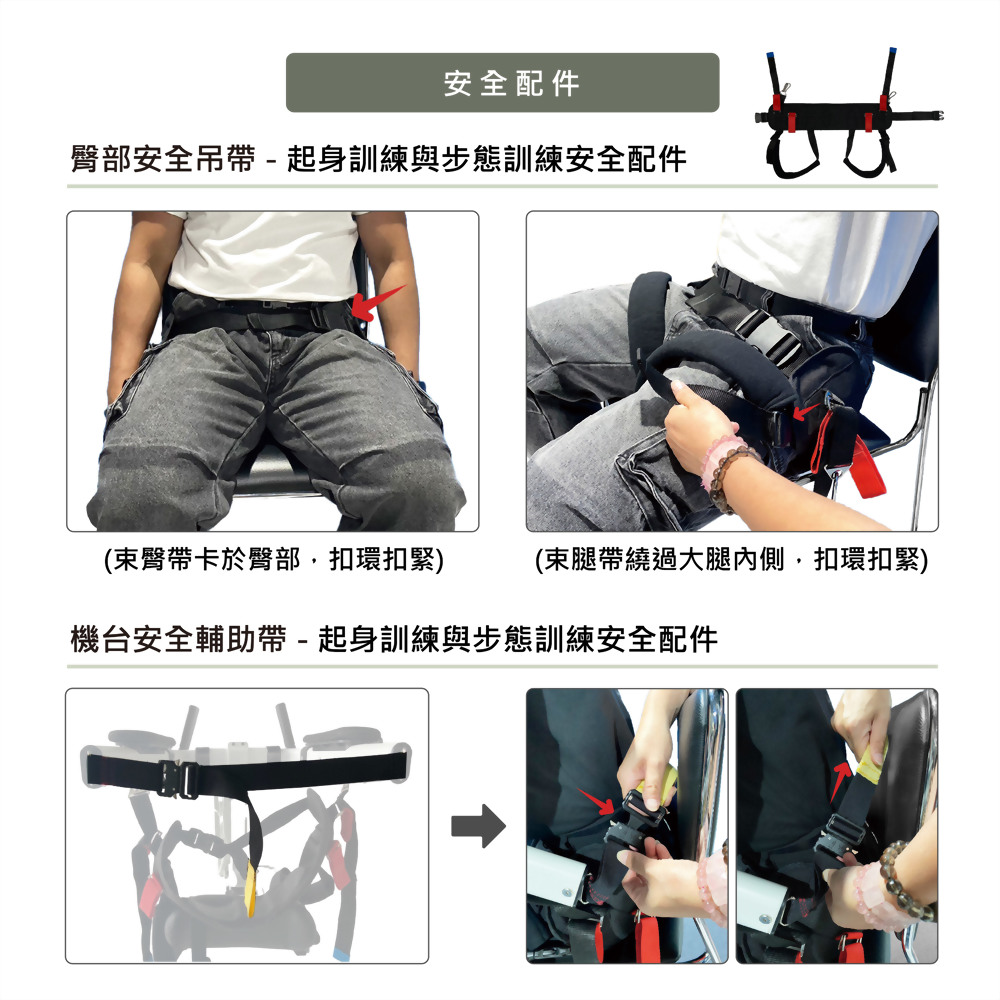 安全配件

臀部安全吊帶 - 起身訓練與步態訓練安全配件

(束臀帶卡於臀部，扣環扣緊)

(束腿帶繞過大腿內側，扣環扣緊)

機台安全輔助帶 - 起身訓練與步態訓練安全配件