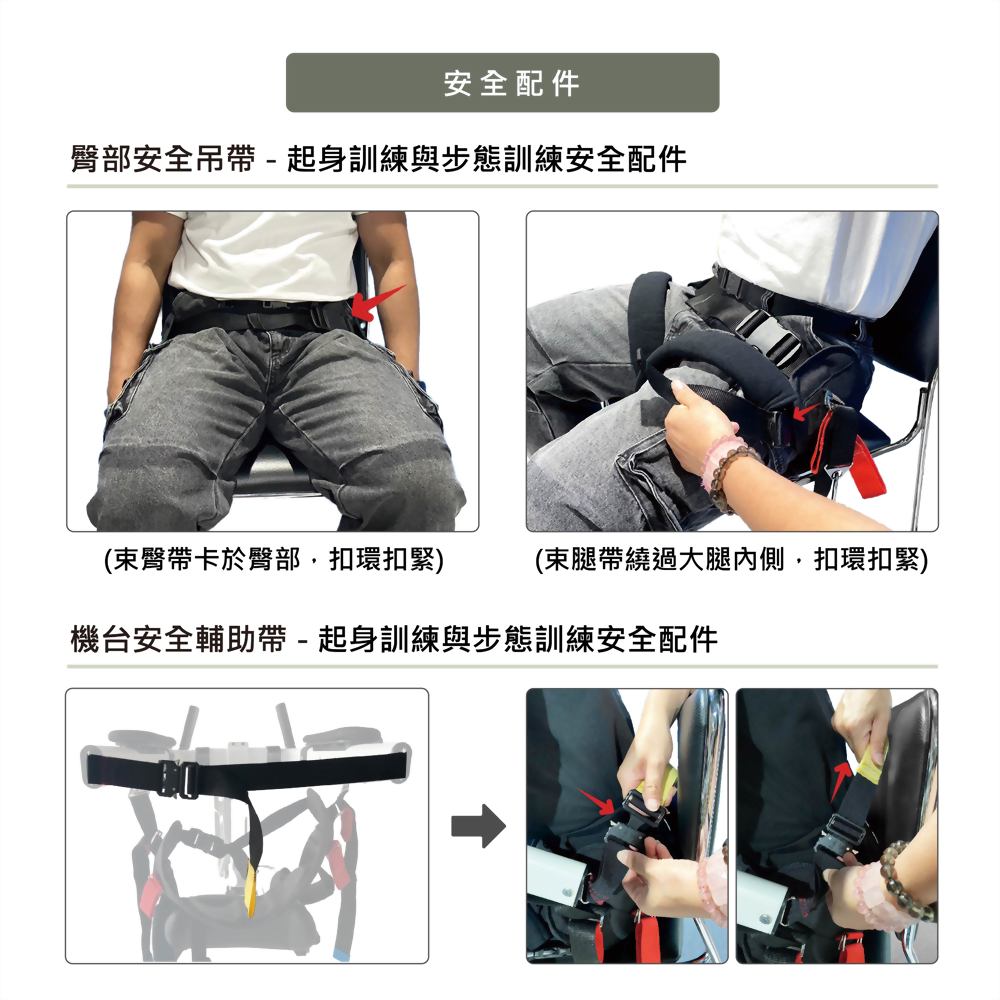 安全配件

臀部安全吊帶 - 起身訓練與步態訓練安全配件

(束臀帶卡於臀部，扣環扣緊)

(束腿帶繞過大腿內側，扣環扣緊)

機台安全輔助帶 - 起身訓練與步態訓練安全配件