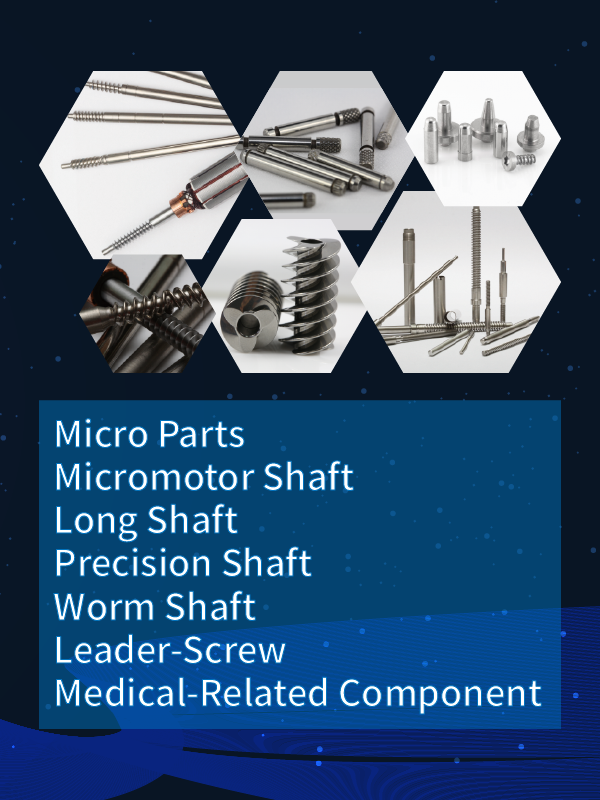 Micro Parts
Micromotor Shaft
Long Shaft
Precision Shaft
Worm Shaft
Leader-Screw
Medical-Related Component